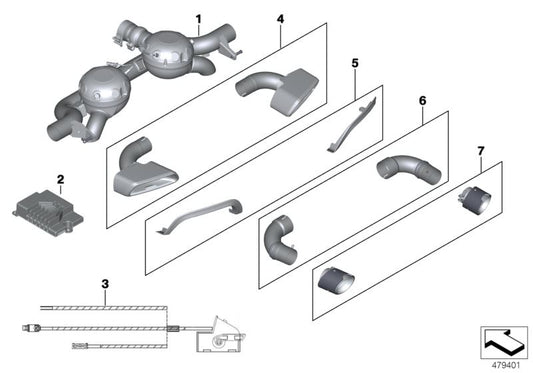 1
4
5
6
7
2
3
479401