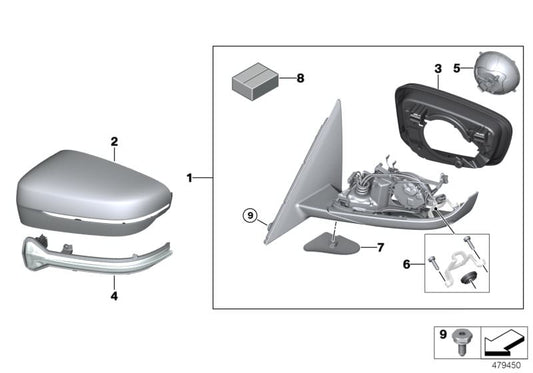 8
3
5
2
1
9
7
6
4
9
479450