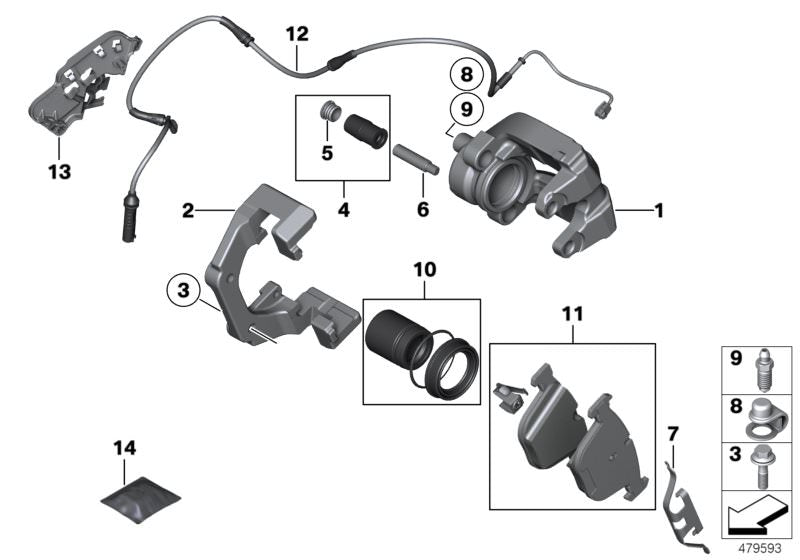 12
8
9
13
5
4
6
1
2
3
10
11
9
8
3
7
14
479593