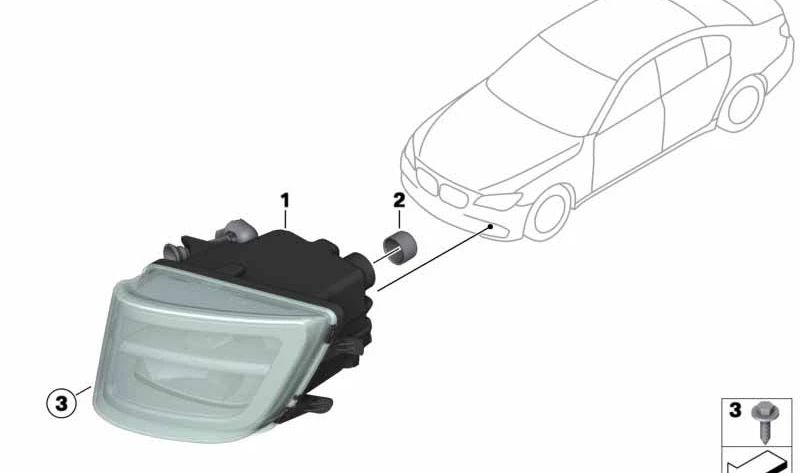 1
2
3
3