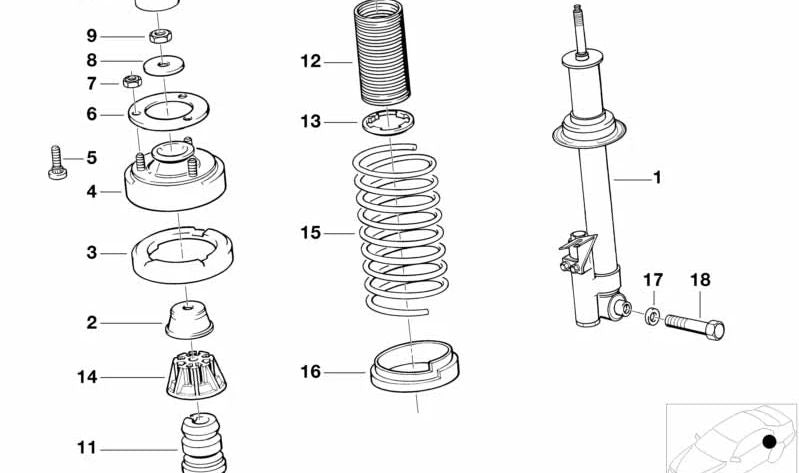 9
8
7
6
5
4
3
2
14
11
12
13
15
16
1
17
18