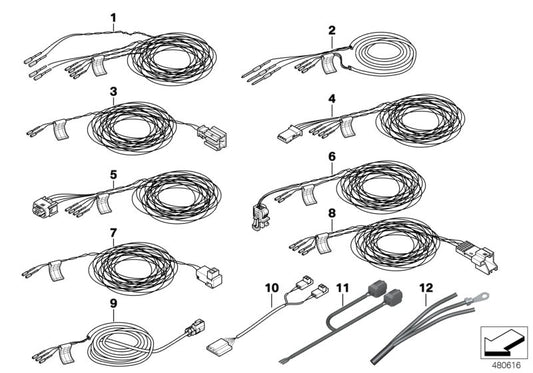 1
2
3
4
5
6
7
8
9
10
11
12
480616