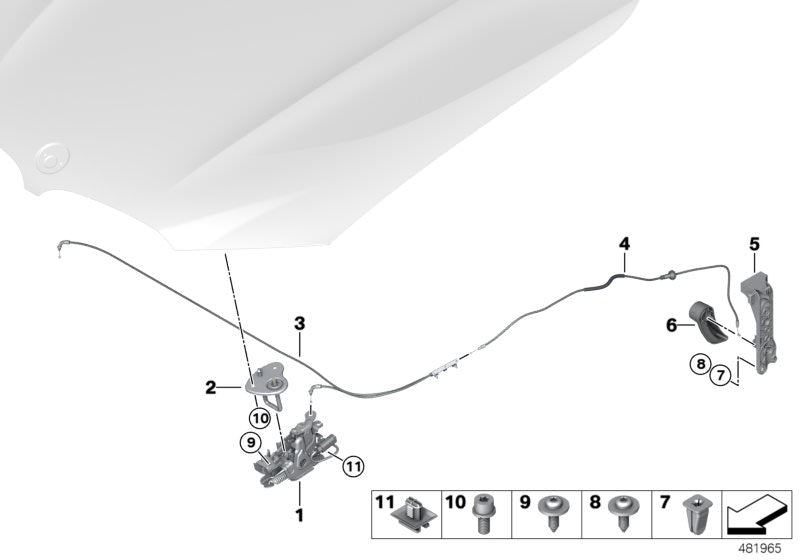 4
5
3
6
8
7
2
10
9
11
1
11
10
9
8
7
481965