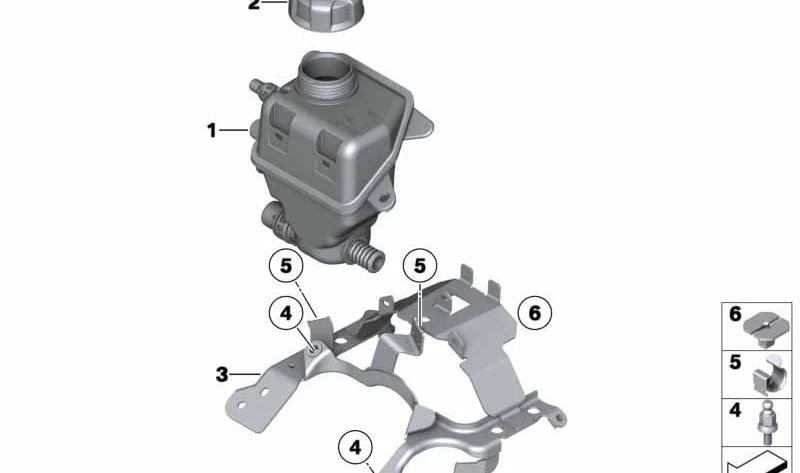 2
1
5
5
4
6
3
4
6
5
4