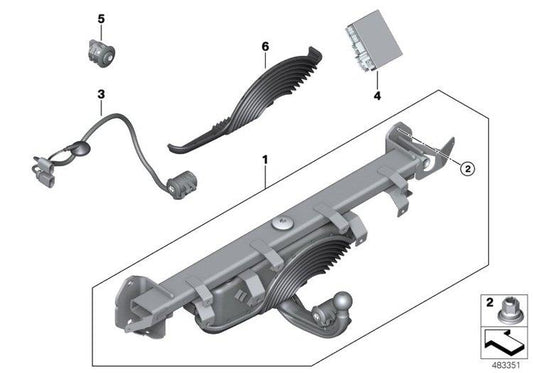 5

6

4

3

1

2

2

483351