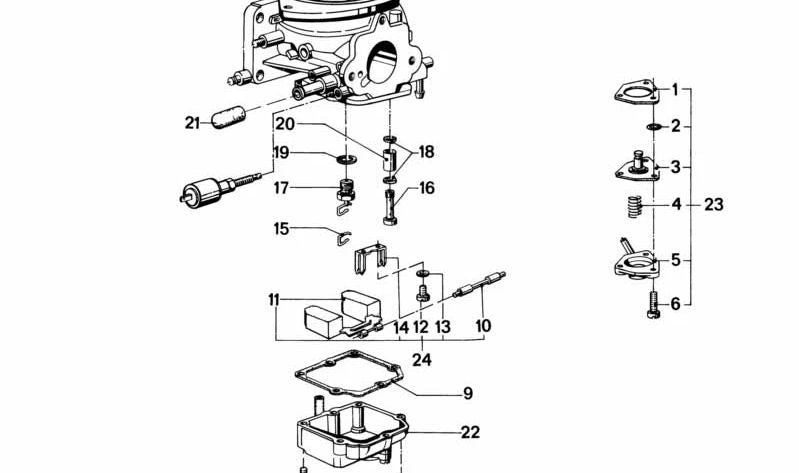 21
20
19
18
17
16
15
11
14
12
13
10
24
9
22
1
2
3
4
23
5
6