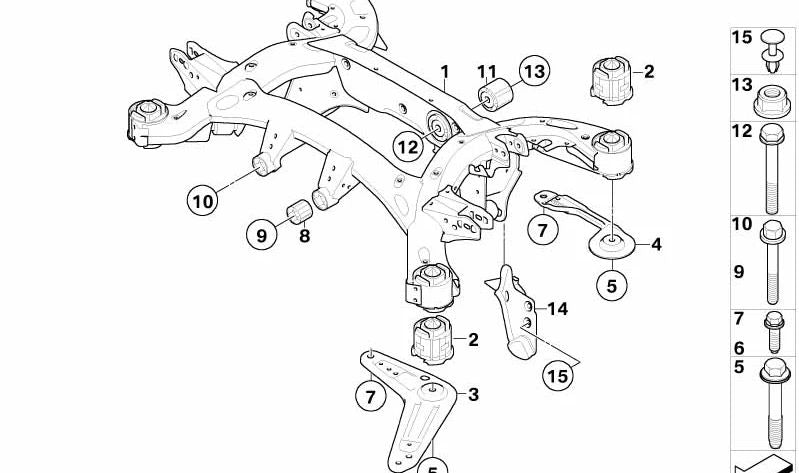 1
11
13
2
12
10
9
8
7
4
5
14
2
15
7
3
5
15
13
12
10
9
7
6
5