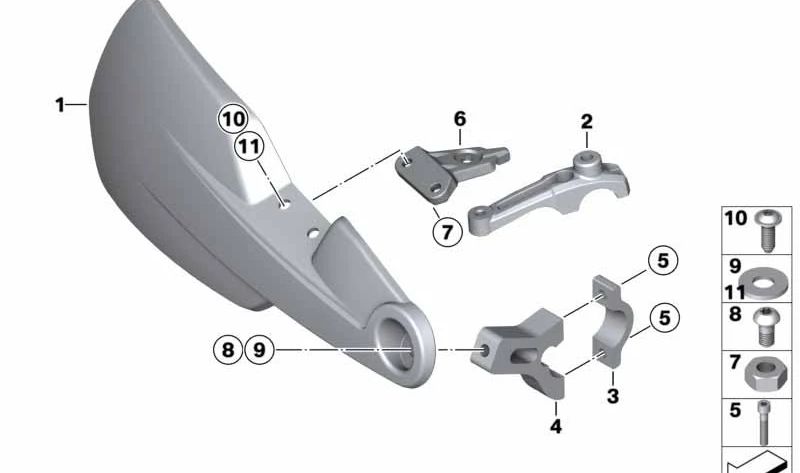 1
10
11
6
2
7
5
5
8
9
3
4
10
9
11
8
7
5