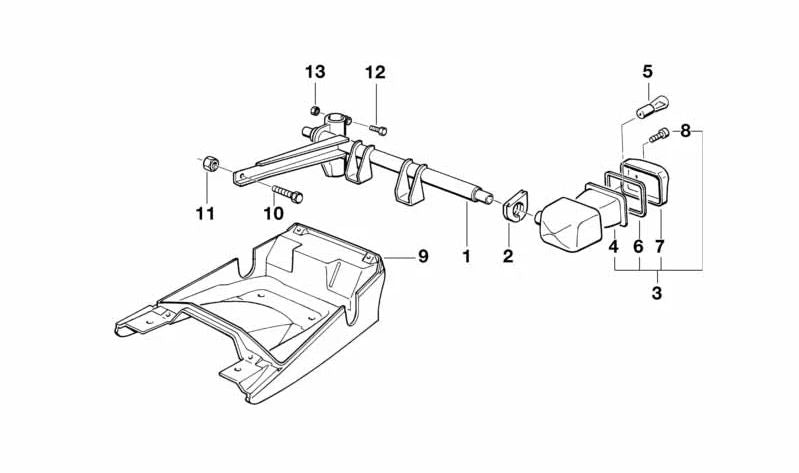 13
12
5
8
11
10
9
1
2
4
6
7
3