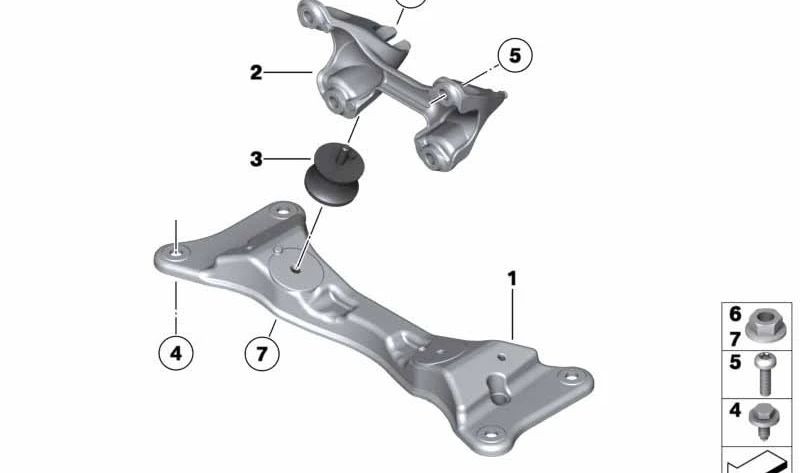 5
2
3
1
4
7
6
7
5
4