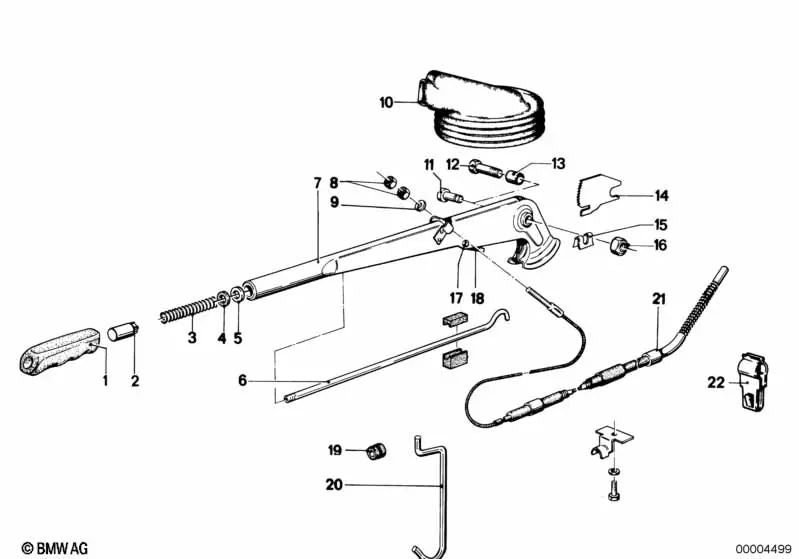 10
11
12
13
7
8
9
14
15
16
17
18
3
4
5
1
2
6
21
22
19
20
© BMW AG
00004499