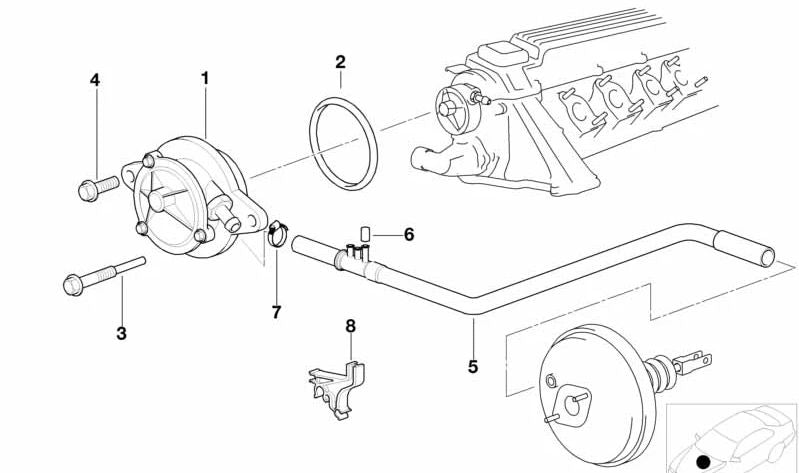 4
1
2
6
3
7
8
5