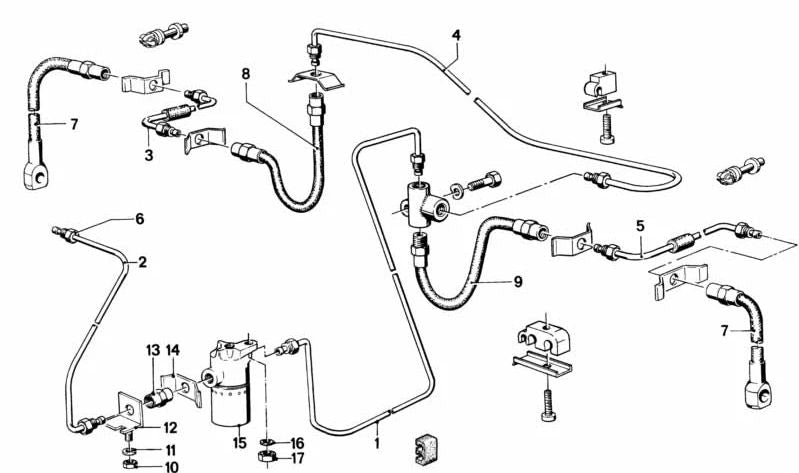 4
8
7
3
6
2
5
9
7
13
14
12
11
10
15
16
17
1