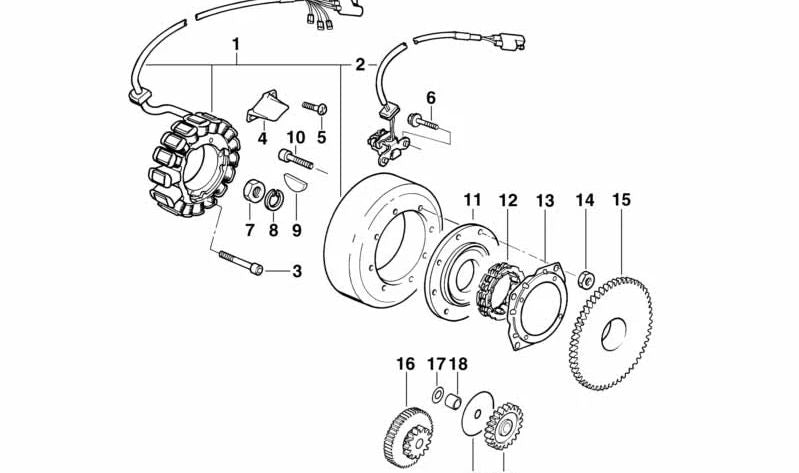 1
2
6
4
5
10
7
8
9
3
11
12
13
14
15
16
17
18