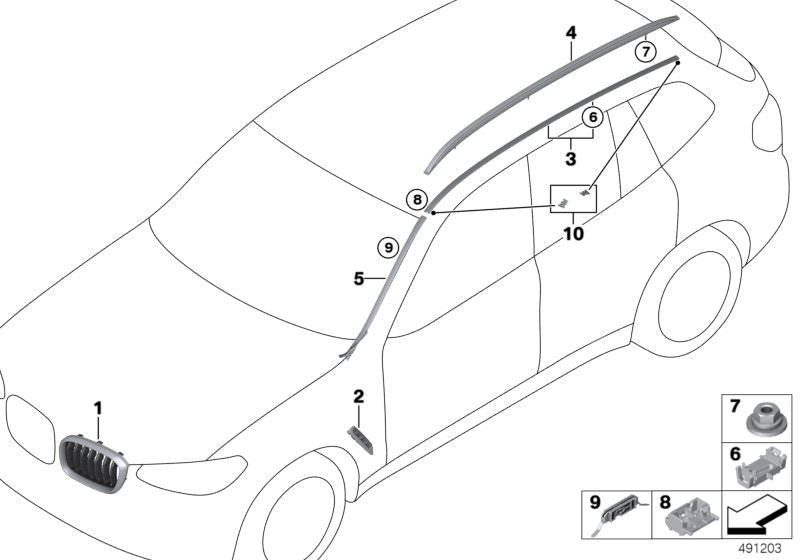 4
7
6
3
8
10
9
5
1
2
7
6
9
8
491203