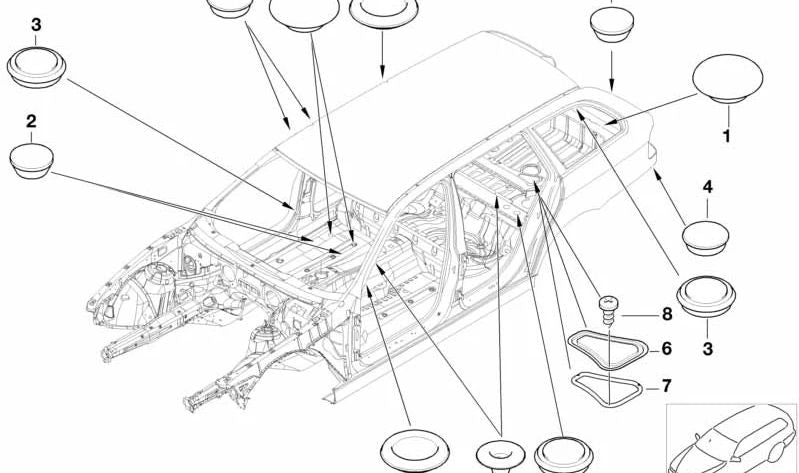 3
2
1
4
8
6
3
7