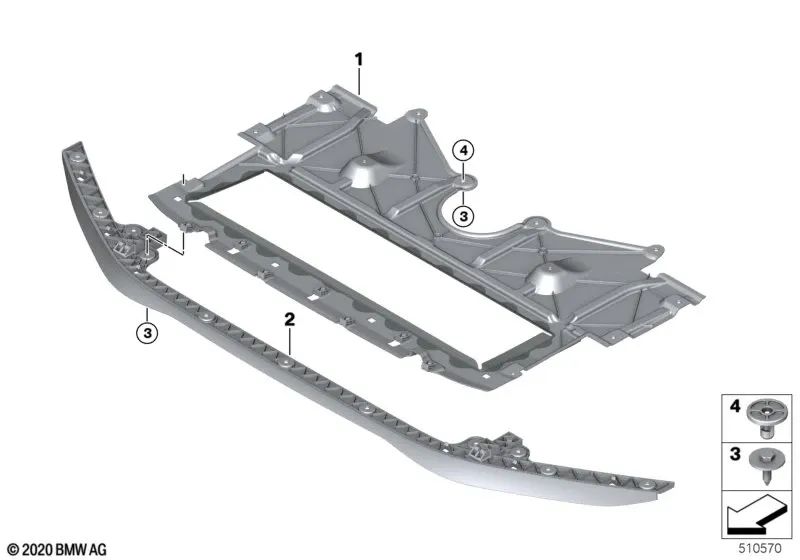 1
4
3
3
2
4
3
© 2020 BMW AG
510570