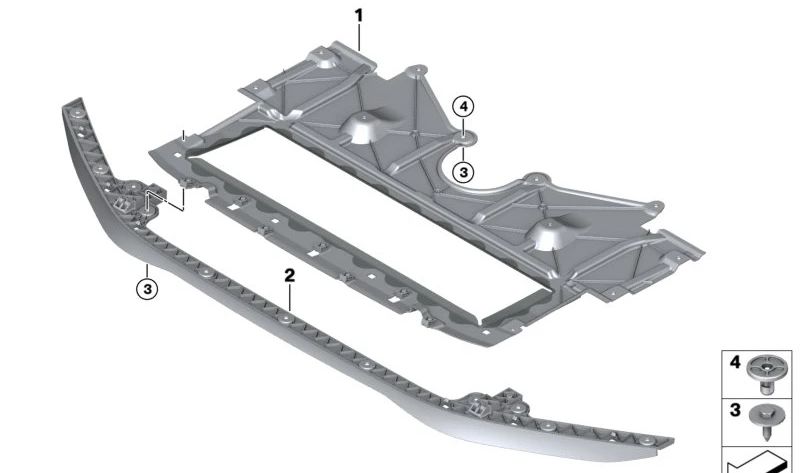 1
4
3
3
2
4
3