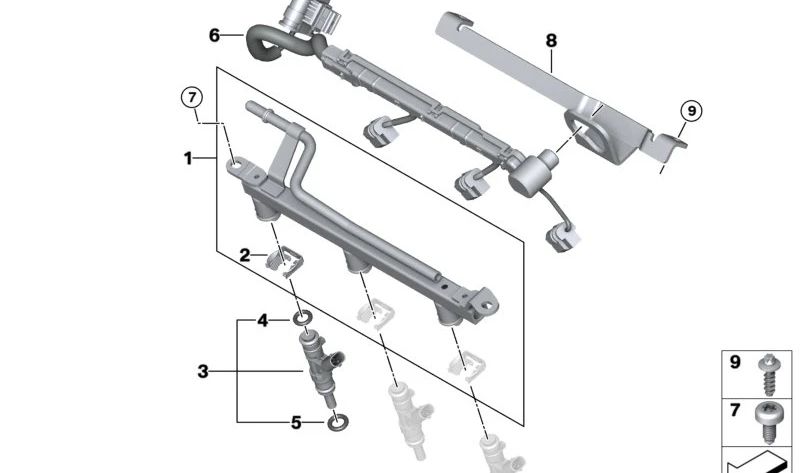 6
8
7
9
1
2
4
3
5
9
7