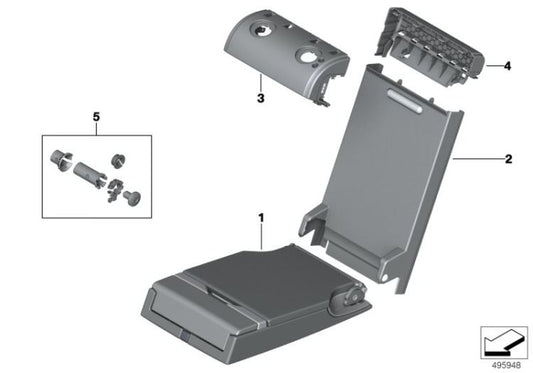 3
4
5
2
1
495948