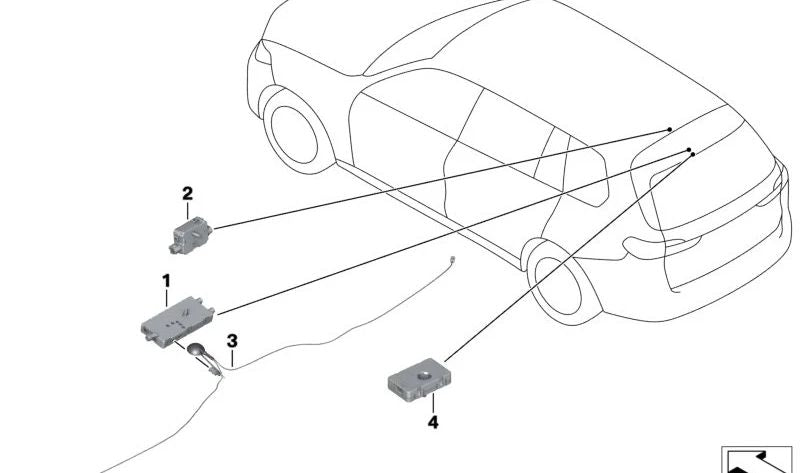 2

1

3

4