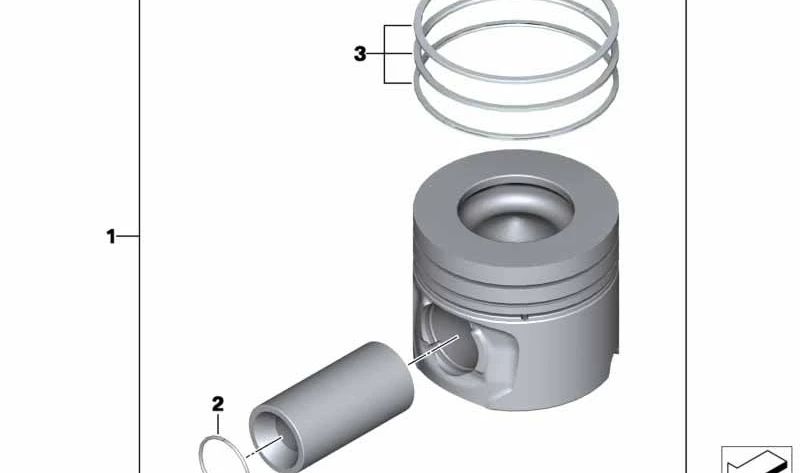 3

1

2