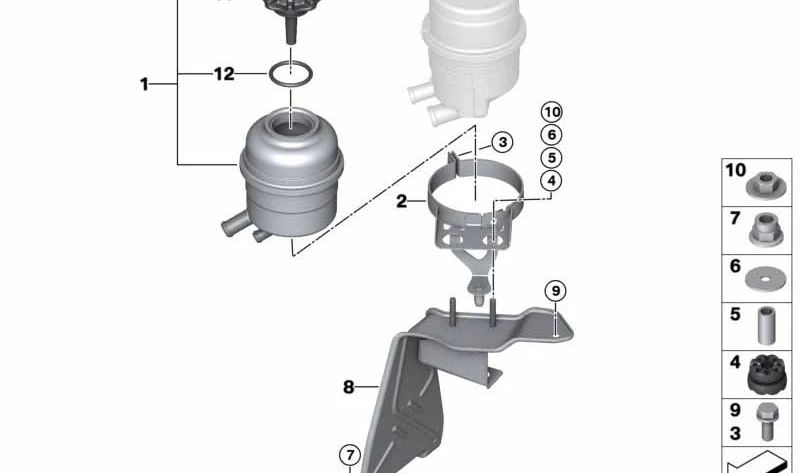 1
12
10
6
5
4
3
2
9
8
7
10
7
6
5
4
9
3