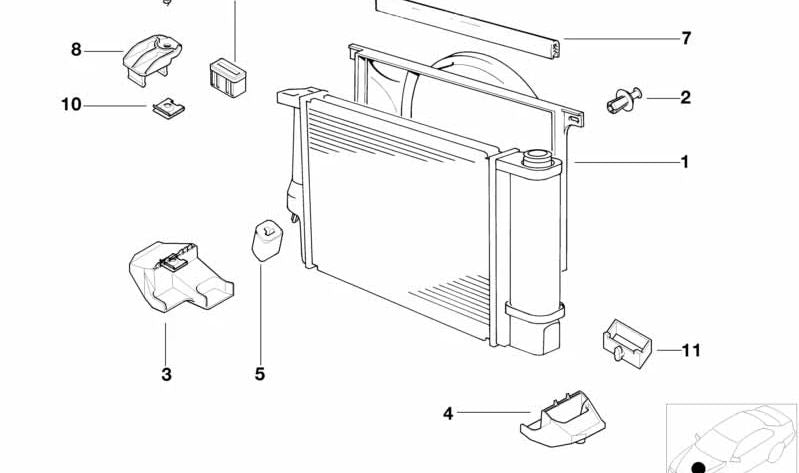 8
10
7
2
1
3
5
11
4