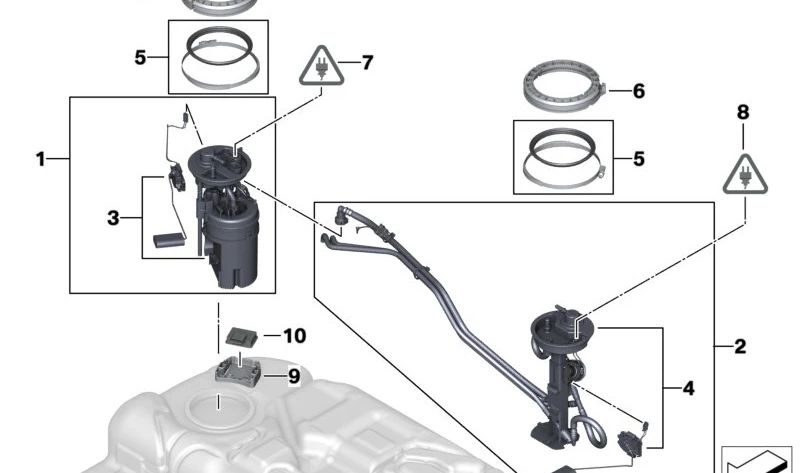 5
7
6
8
1
5
3
10
2
9
4