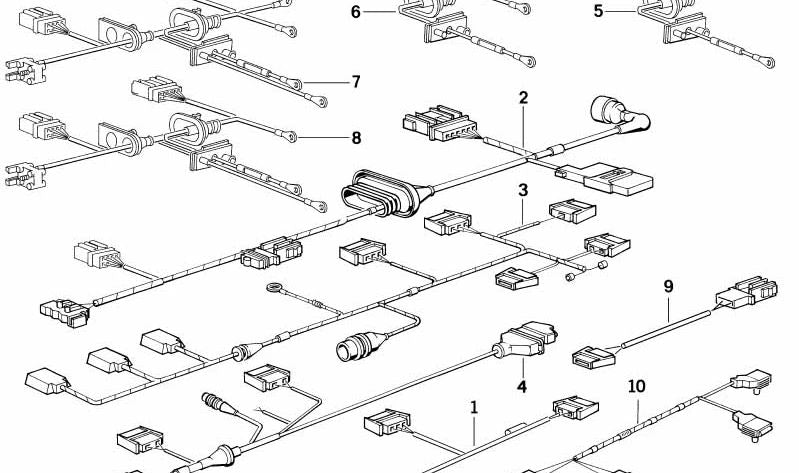 6
5
7
2
8
3
9
4
1
10