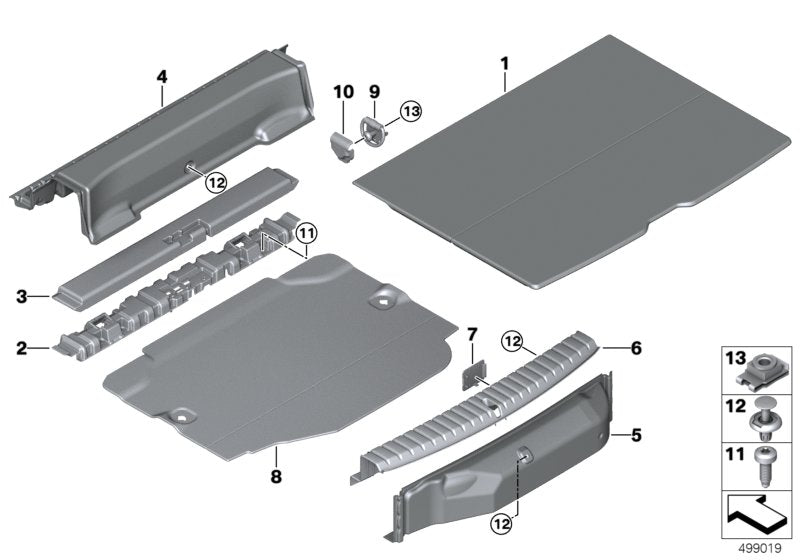 4
10
9
13
1
12
11
3
2
7
12
6
8
5
12
13
12
11
499019