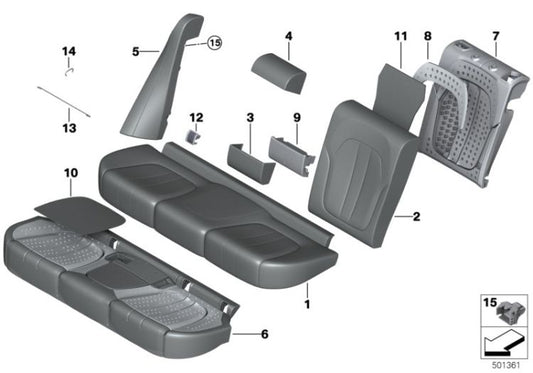 14
5
15
4
11
8
7
13
12
3
9
10
2
1
6
15
501361