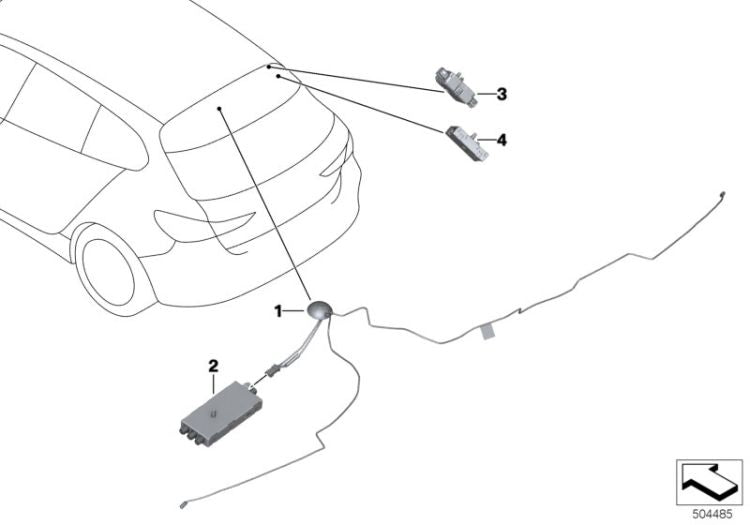 3
4
1
2
504485