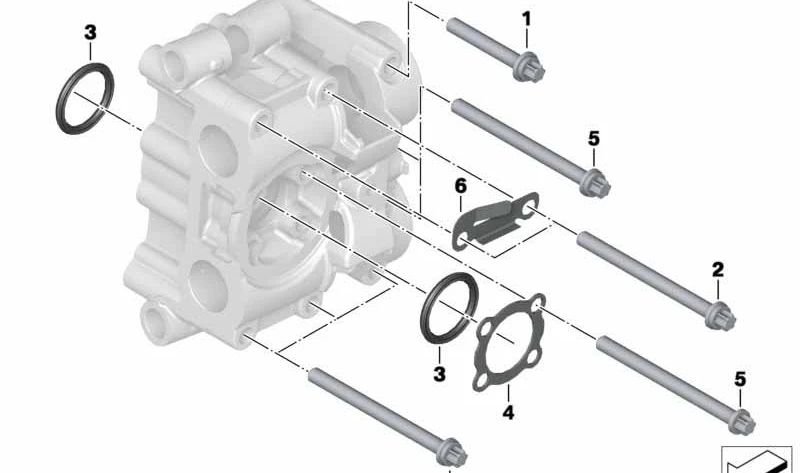 3
1
5
6
2
3
4
5