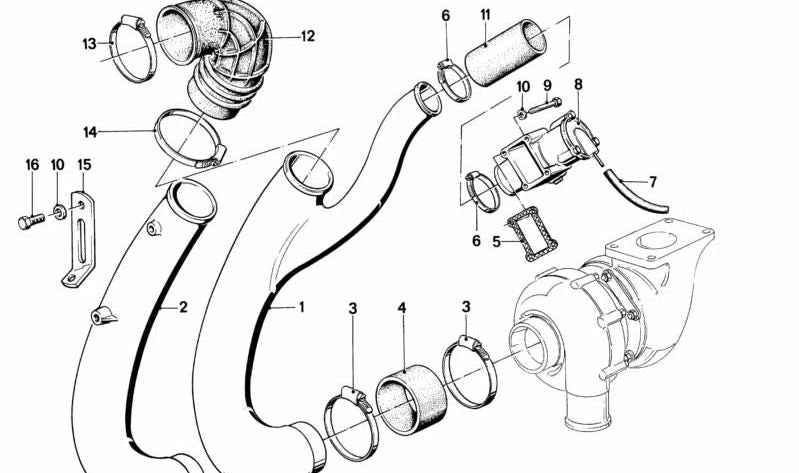 13
12
6
11
10
9
8
14
16
10
15
7
6
5
2
1
3
4
3