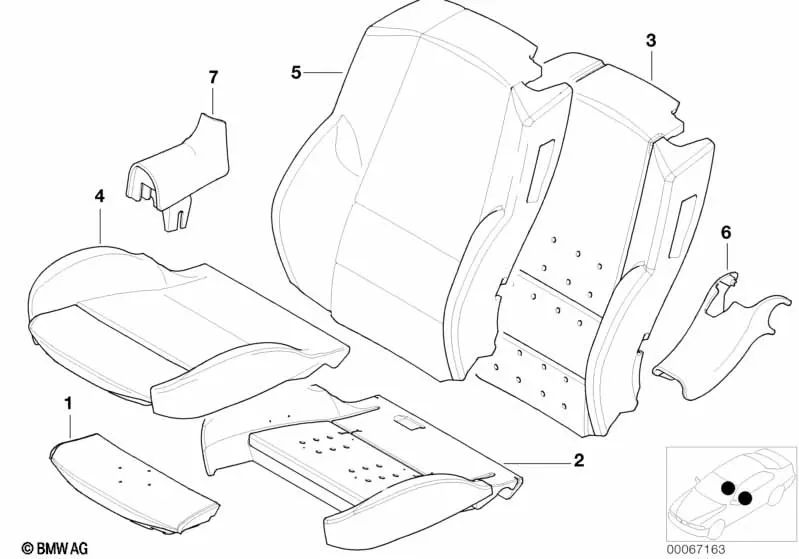 7
5
3
4
6
1
2
© BMW AG
00067163