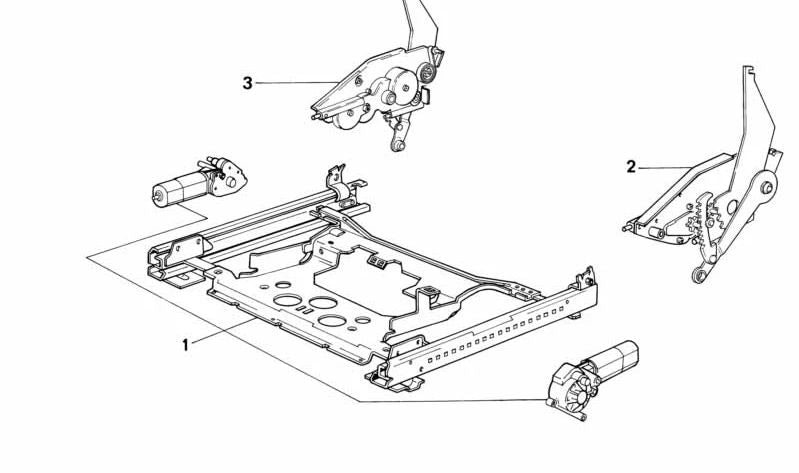 3
2
1