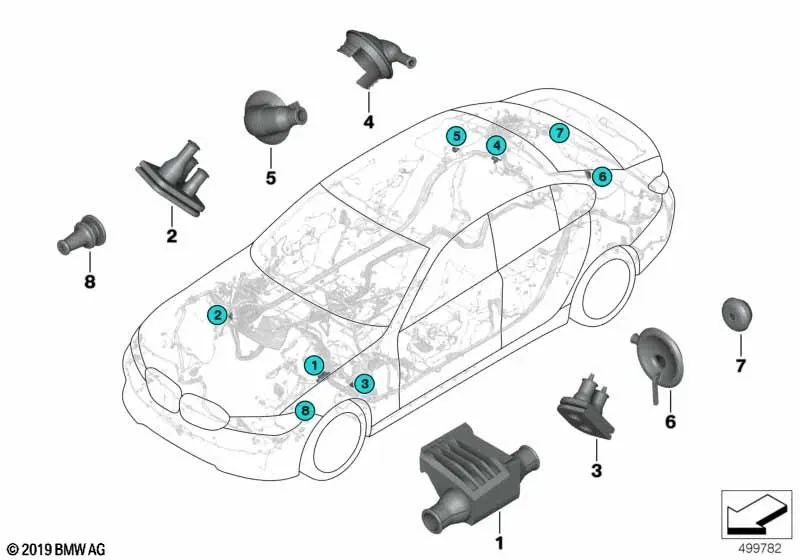 4
5
2
8
5
4
7
6
2
1
3
8
7
6
3
1
© 2019 BMW AG
499782