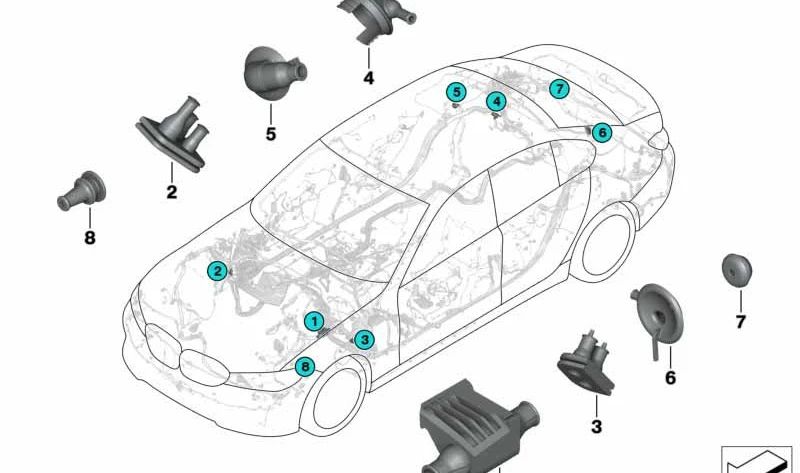 4
5
2
8
5
4
7
6
2
1
3
8
7
6
3