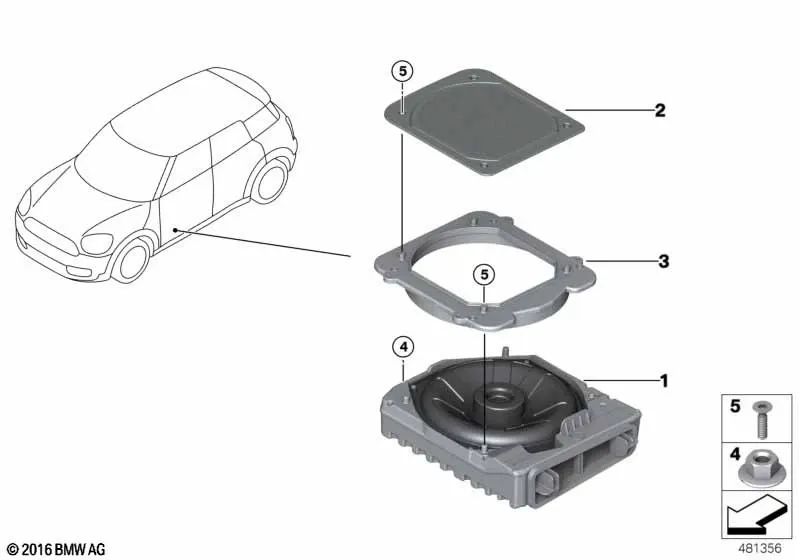 5
2
3
5
4
1
5
4
© 2016 BMW AG
481356