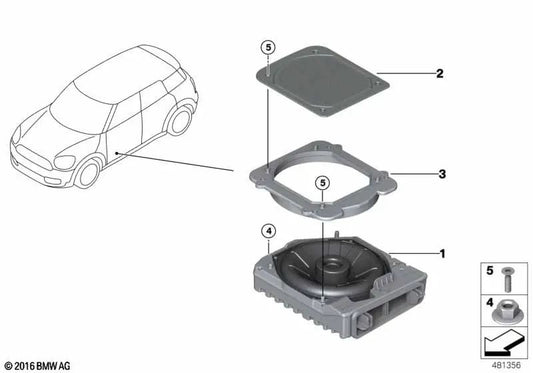 5
2
3
5
4
1
5
4
© 2016 BMW AG
481356