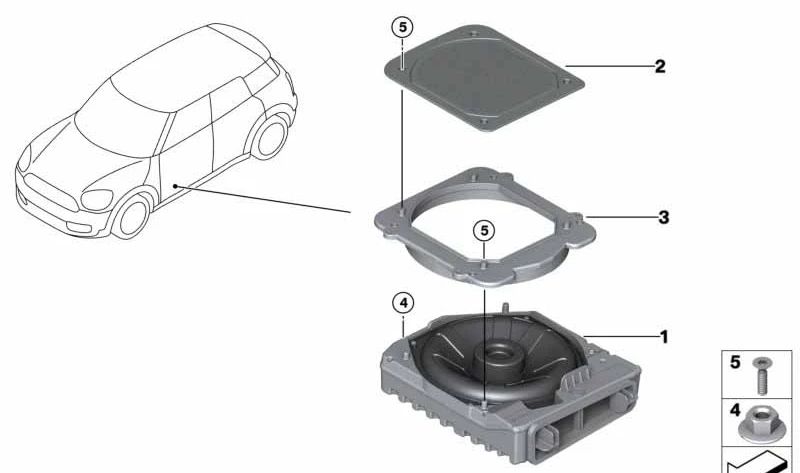 5
2
3
5
4
1
5
4