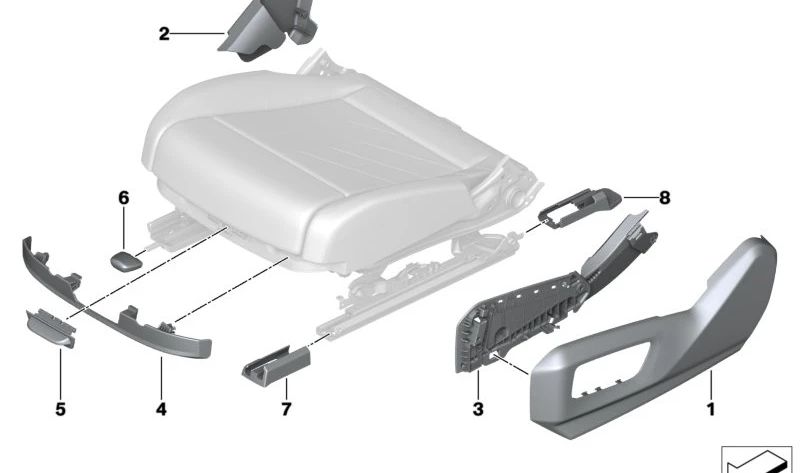 2
6
8
5
4
7
3
1