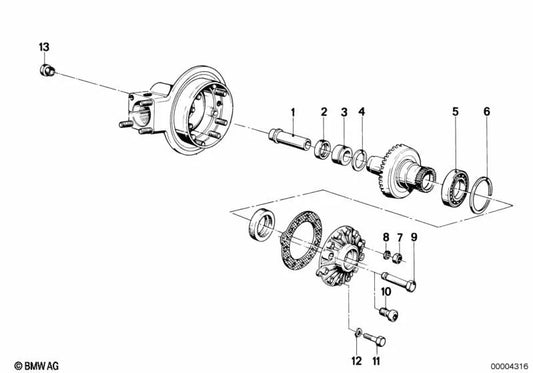 13

1
2
3
4
5
6

8
7
9

10

12
11

© BMW AG

00004316