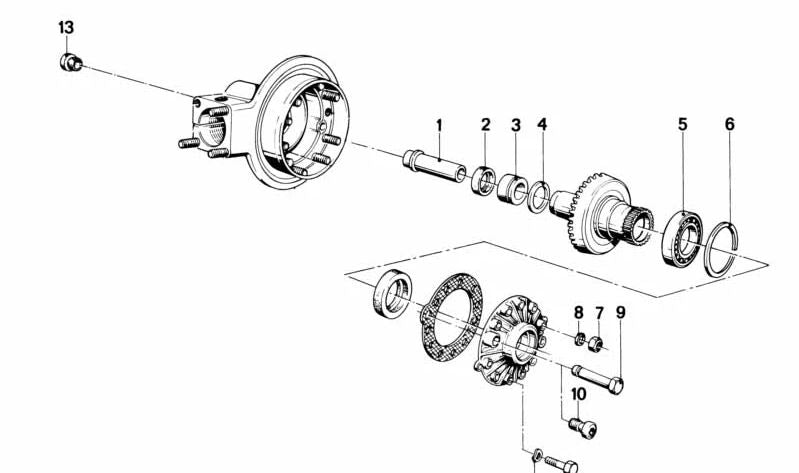 13
1
2
3
4
5
6
8
7
9
10