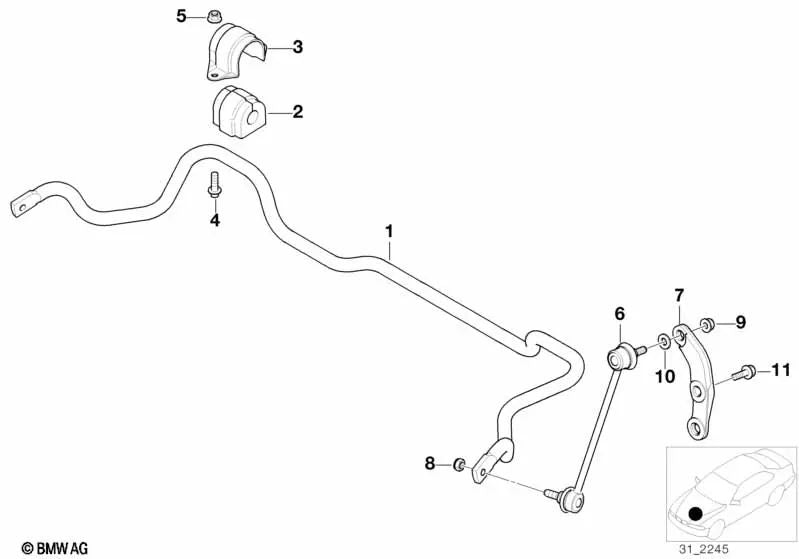 5
3
2
4
1
6
7
9
10
11
8
© BMW AG
31_2245