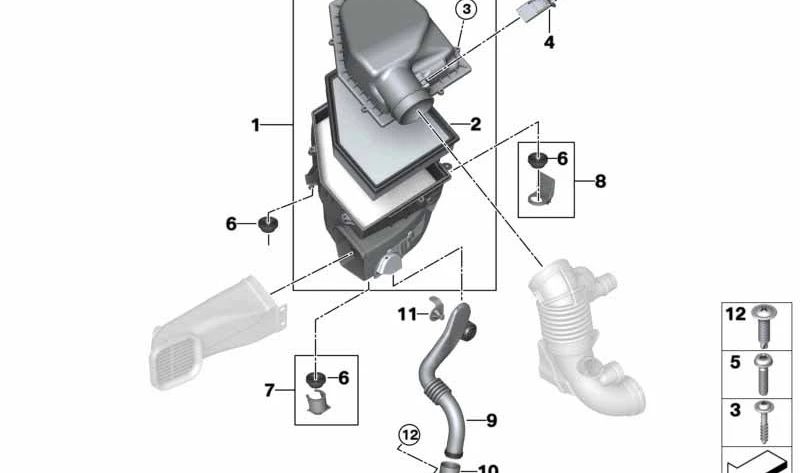 3
4
1
2
6
8
6
11
6
7
9
12
10
12
5
3