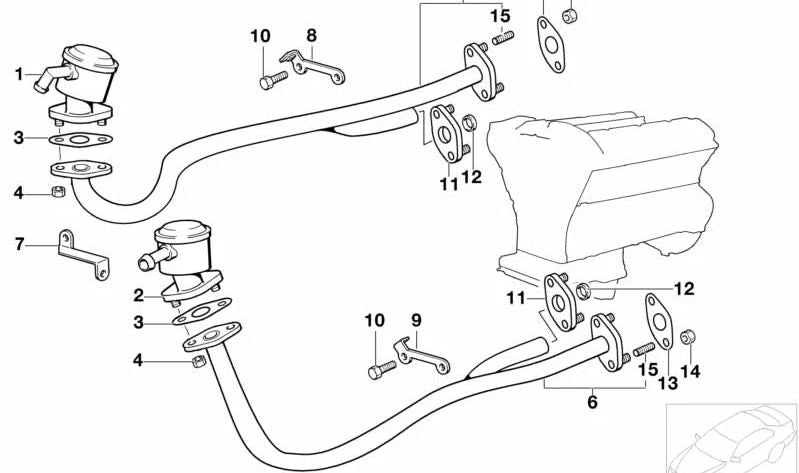 15
10
8
1
3
4
11
12
7
2
3
4
10
9
11
12
15
13
14
6