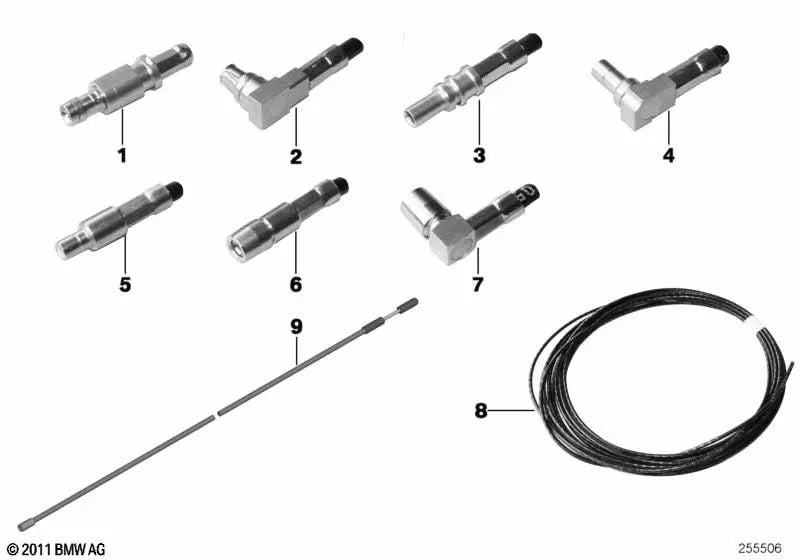 1
2
3
4
5
6
7
9
8
© 2011 BMW AG
255506