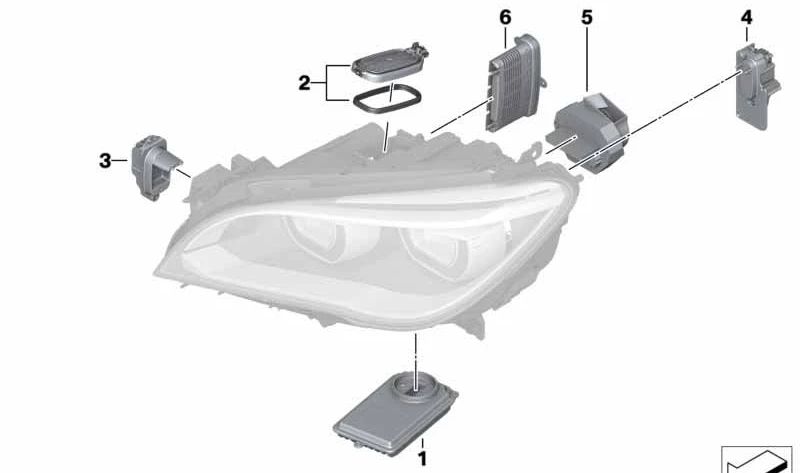 6
5
4
2
3
1